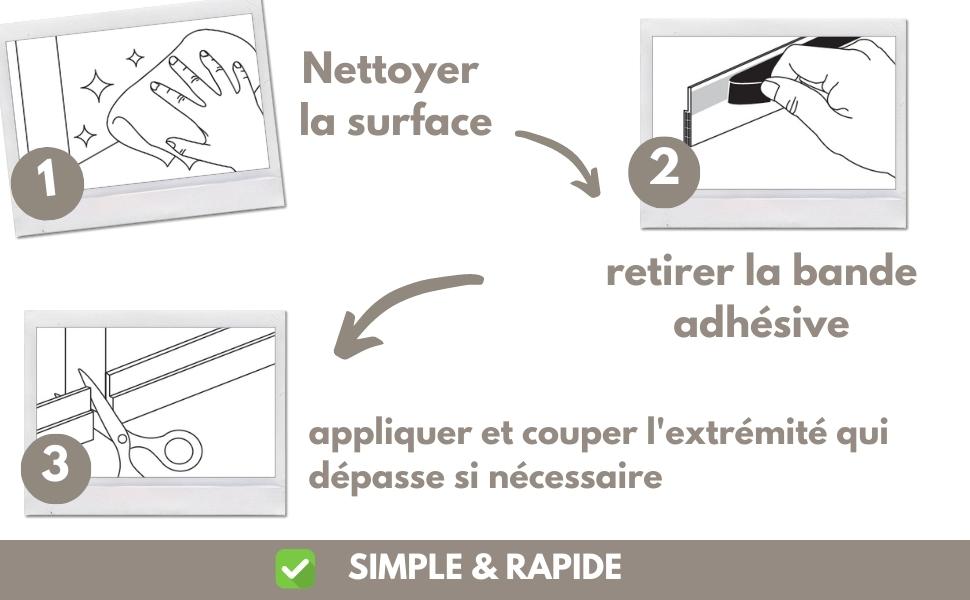 1

Nettoyer la surface

2

retirer la bande adhésive

3

appliquer et couper l'extrémité qui dépasse si nécessaire

SIMPLE & RAPIDE